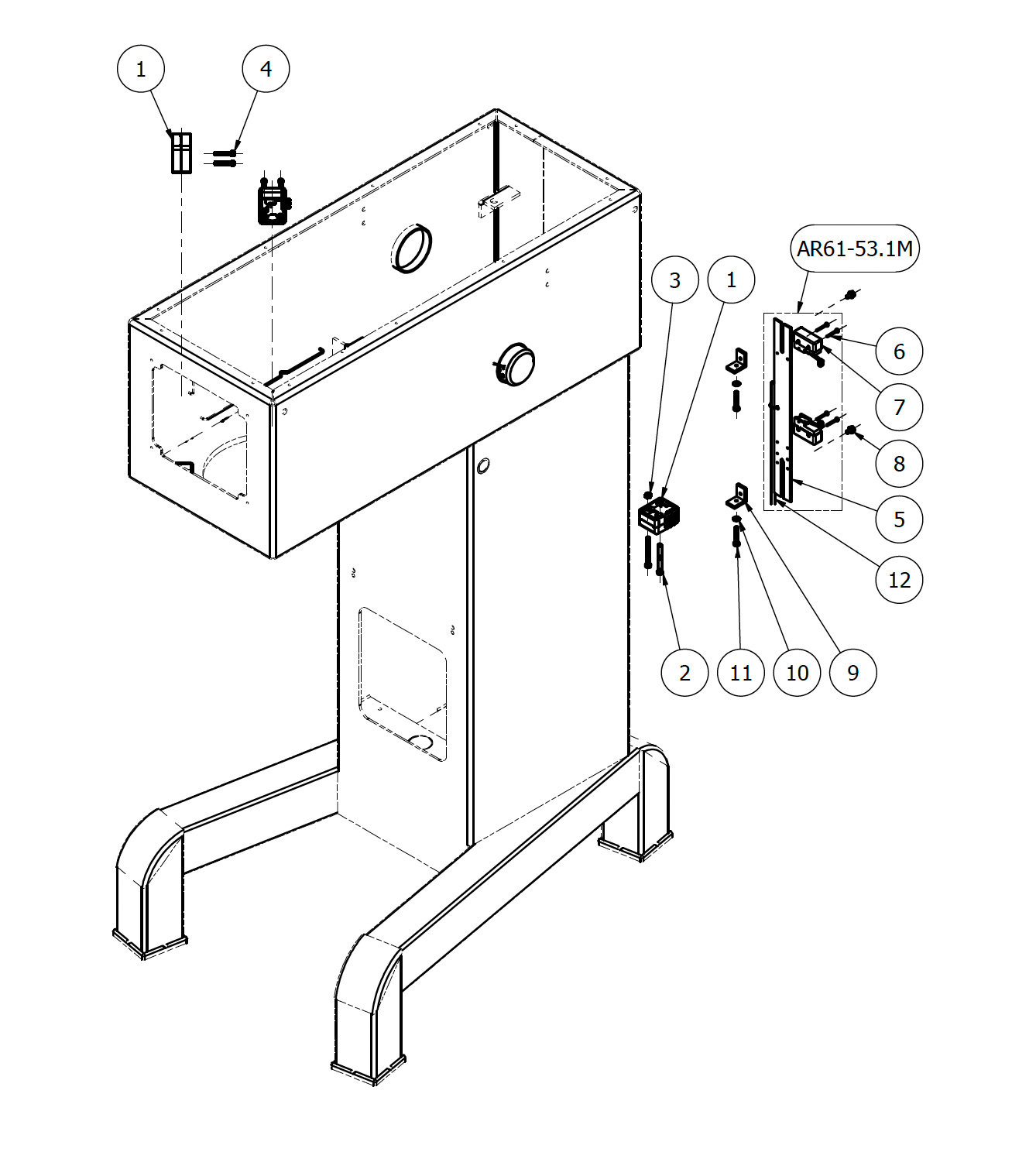 1
4
AR61-53.1M
3
1
6
7
8
5
12
2
11
10
9