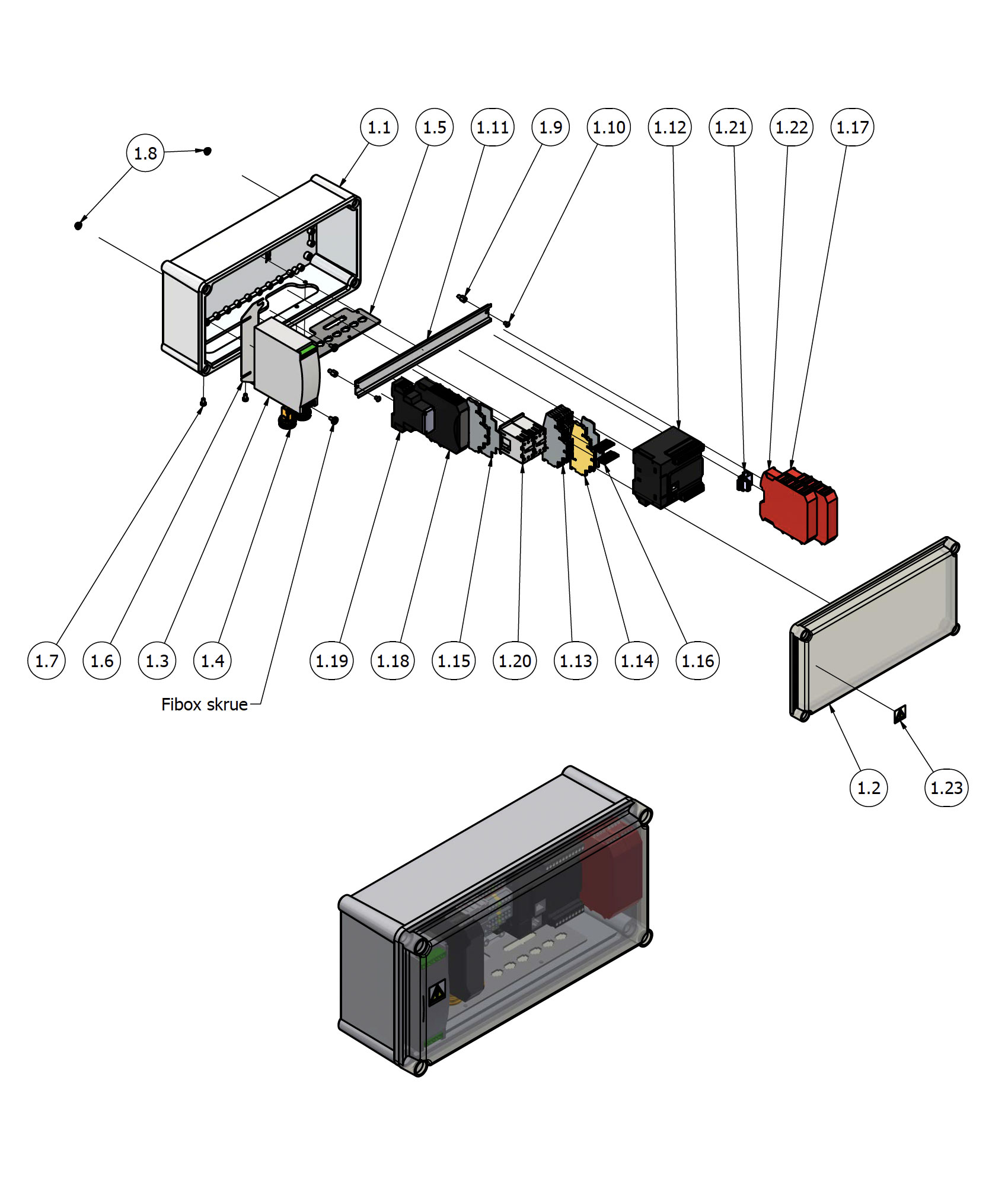 1.8

1.1 1.5 1.11 1.9 1.10 1.12 1.21 1.22 1.17

1.7 1.6 1.3 1.4 1.19 1.18 1.15 1.20 1.13 1.14 1.16

Fibox skrue

1.2 1.23