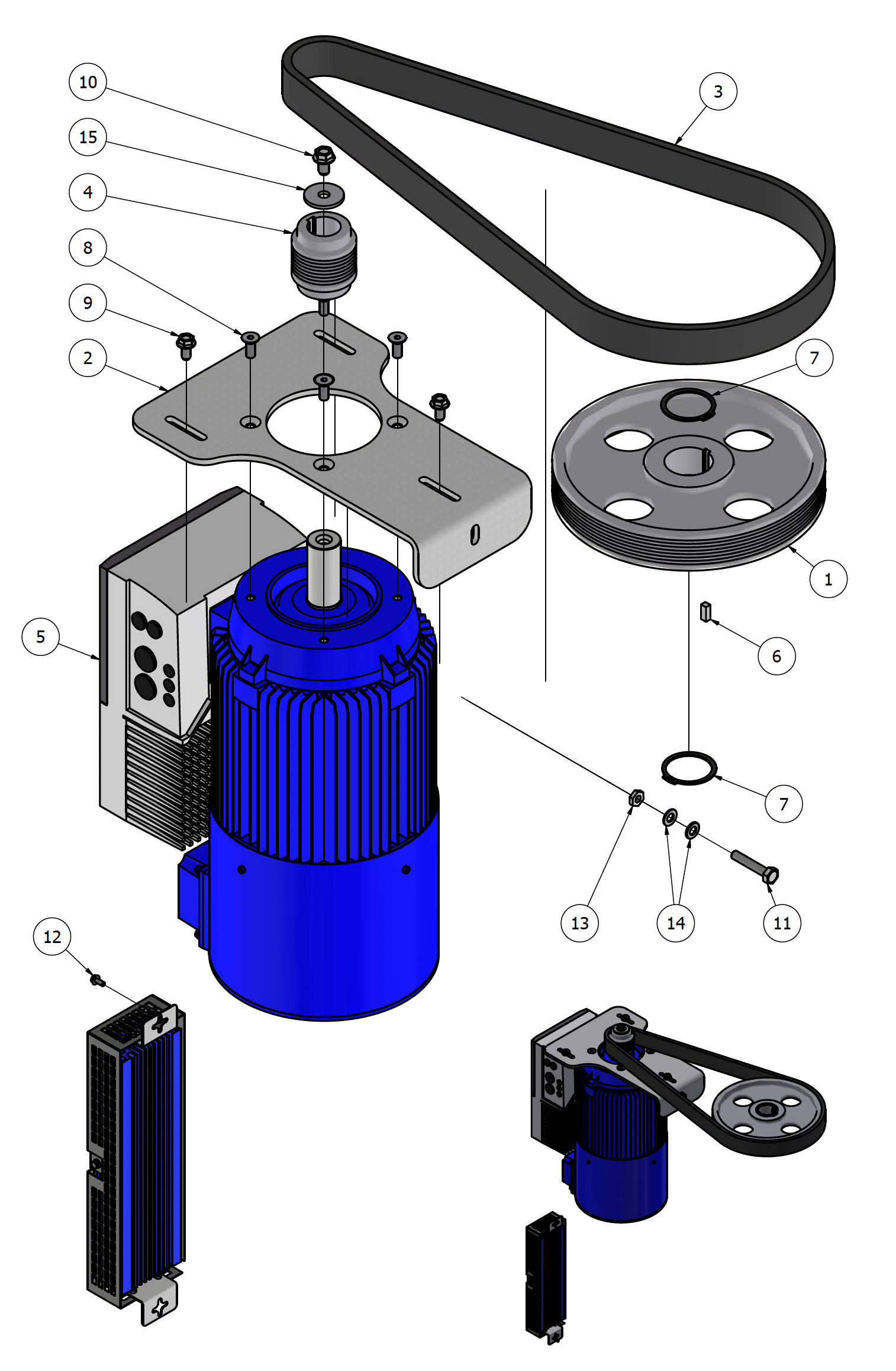 10
15
4
8
9
2
3
7
1
6
5
7
13
14
11
12