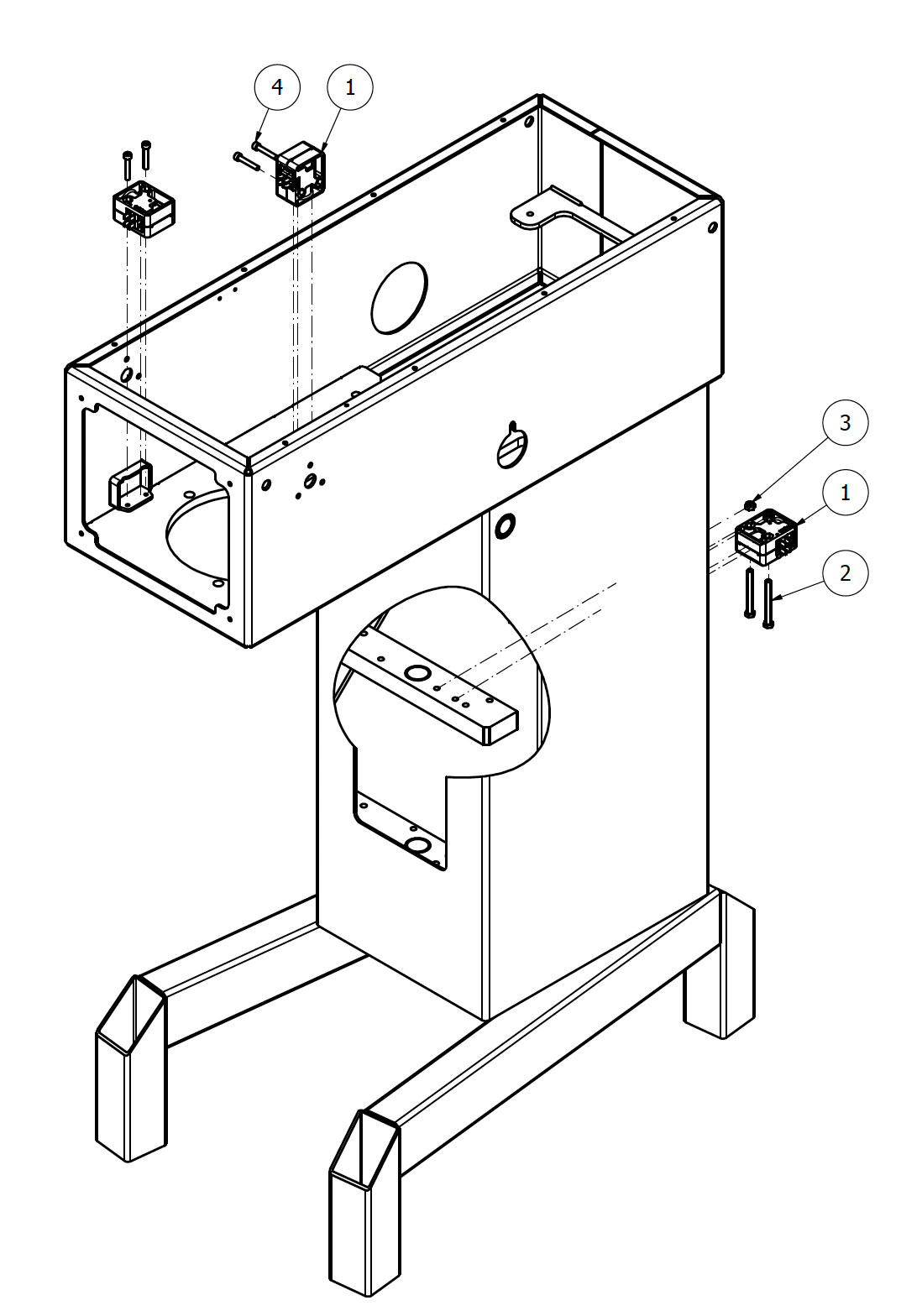 4
1
3
1
2