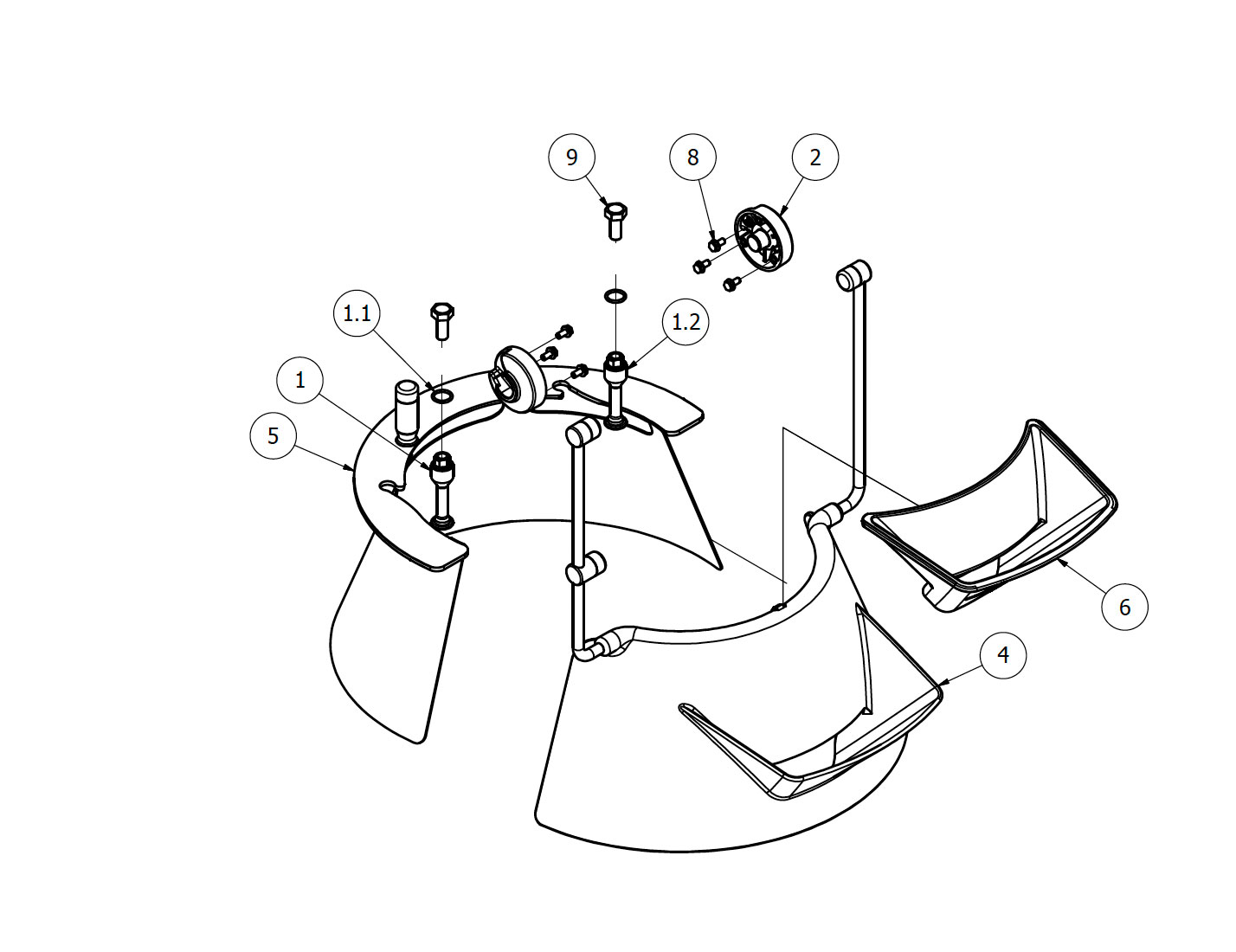 9

8

2

1.1

1.2

1

5

6

4