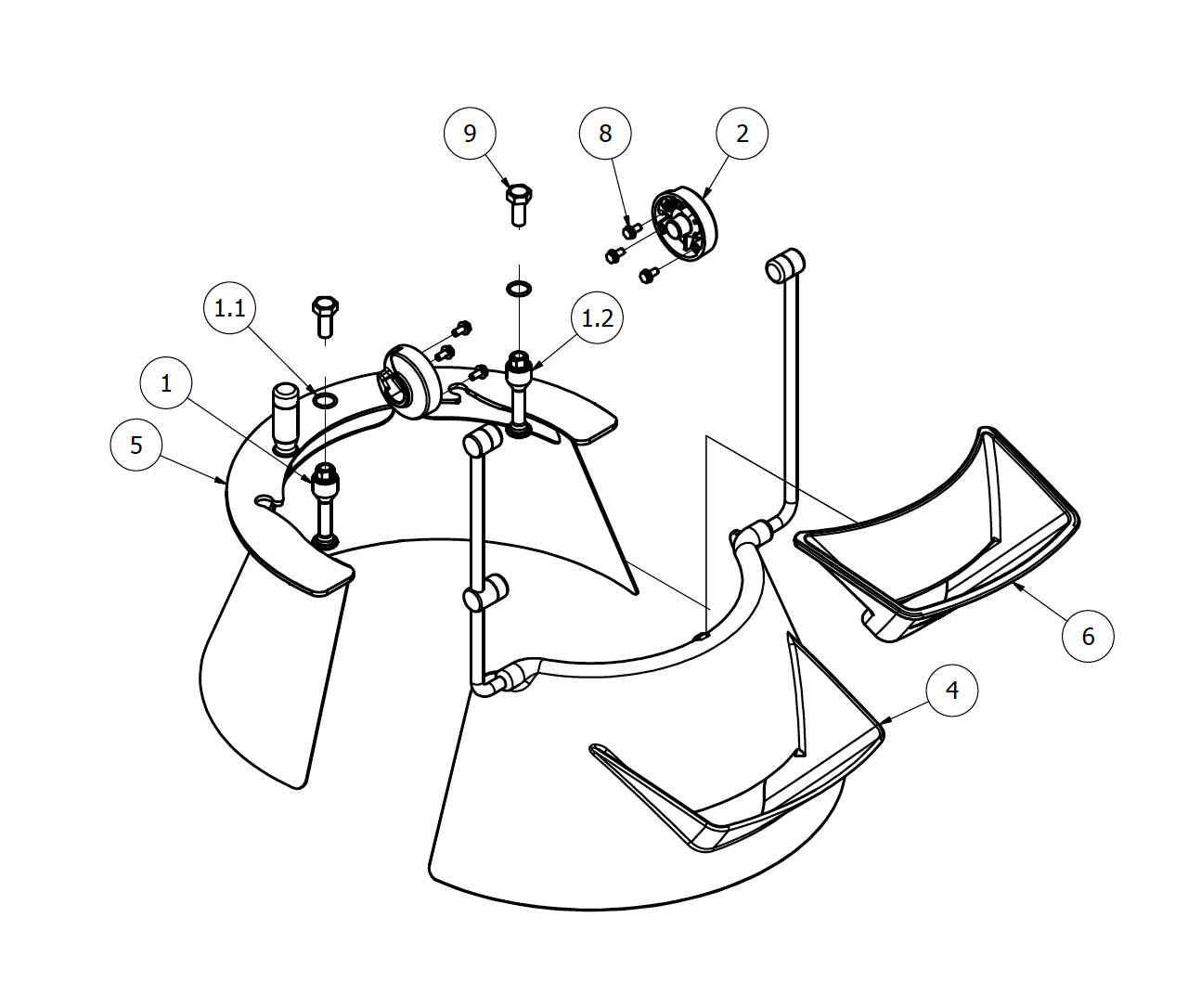 9
8
2
1.1
1.2
1
5
6
4