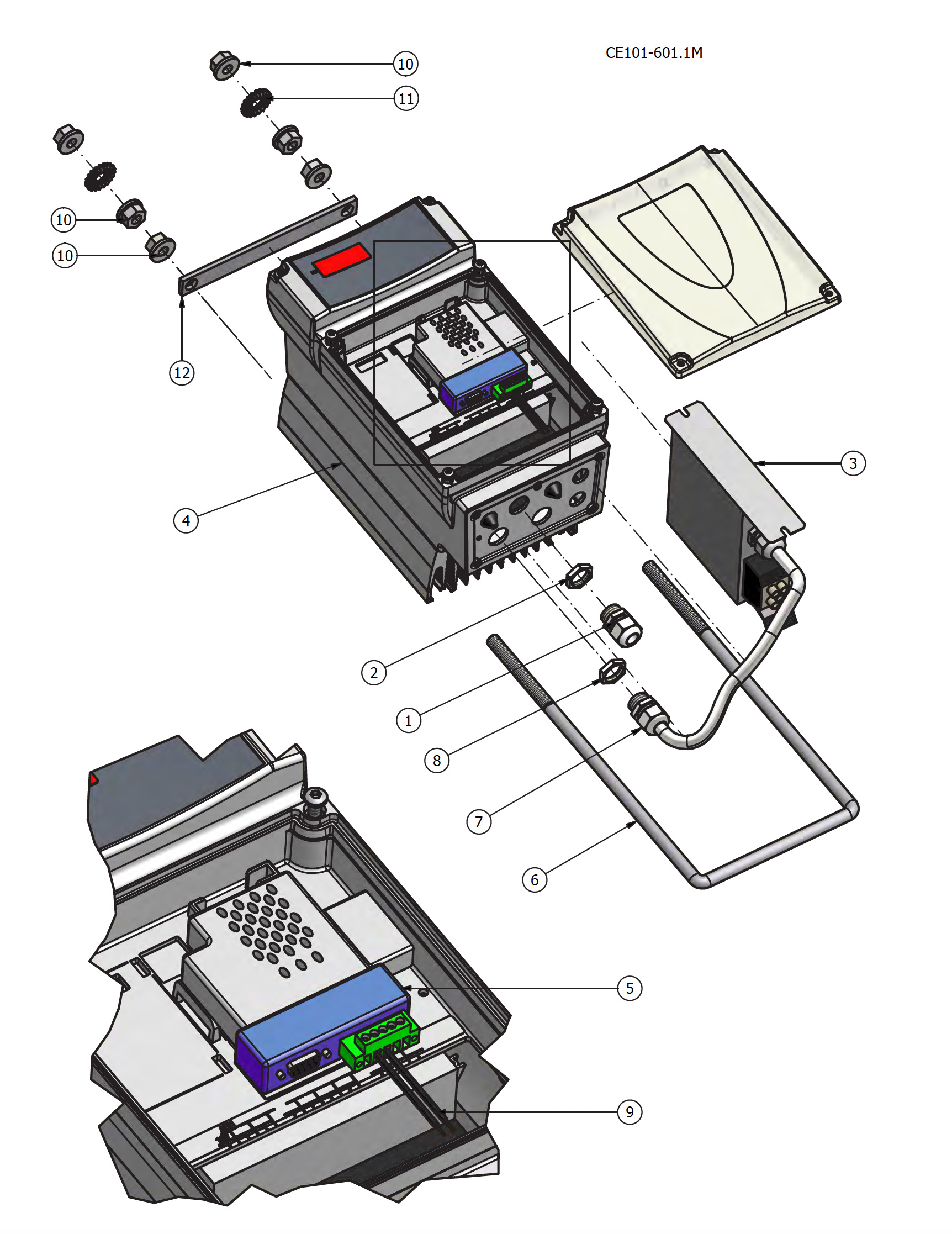 CE101-601.1M

10
11
10
10
12
3
4
2
1
8
7
6
5
9