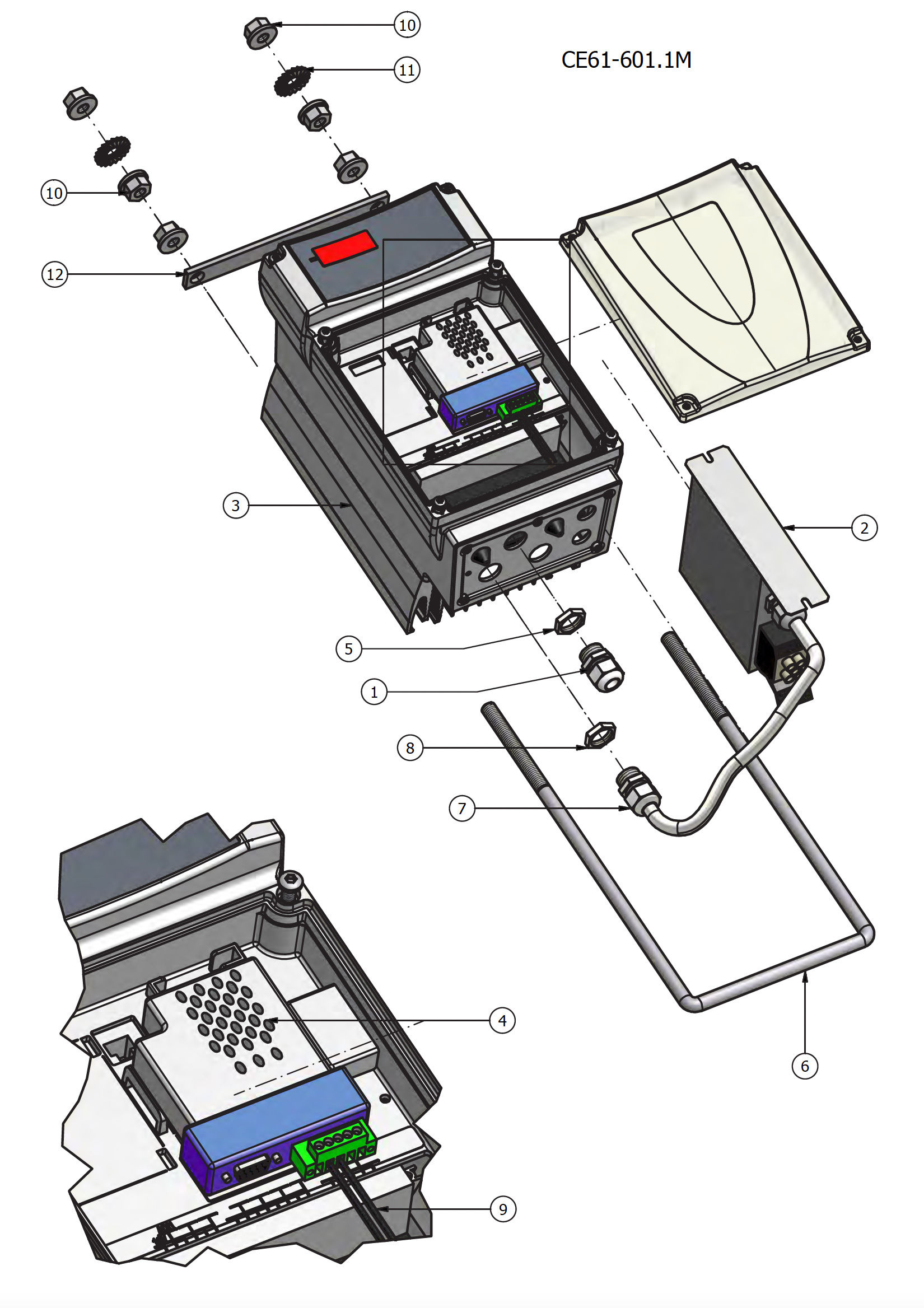 10
11
CE61-601.1M
10
12
3
2
5
1
8
7
4
6
9