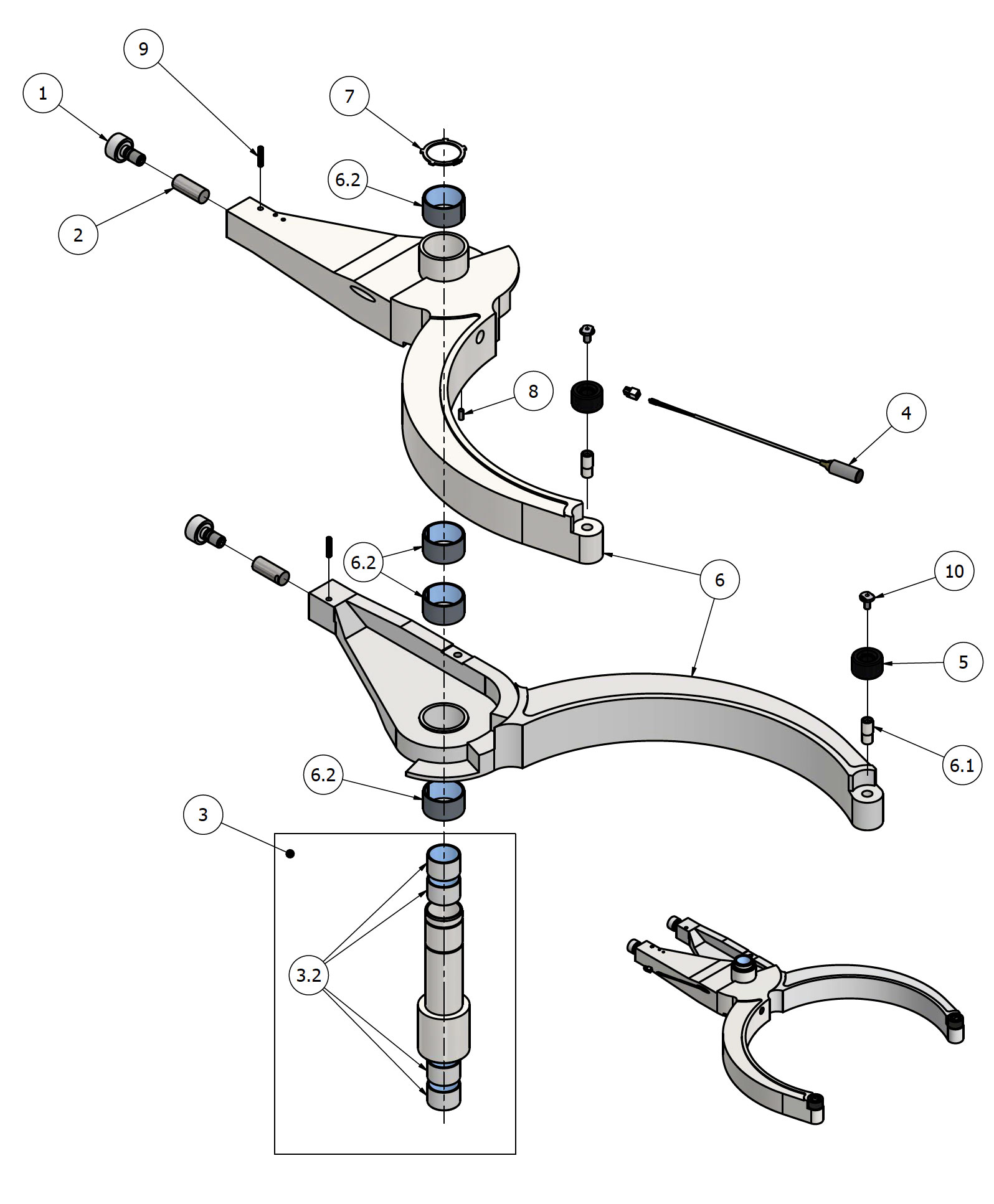 9
1
7
6.2
2
8
4
6.2
6
10
5
6.1
6.2
3
3.2