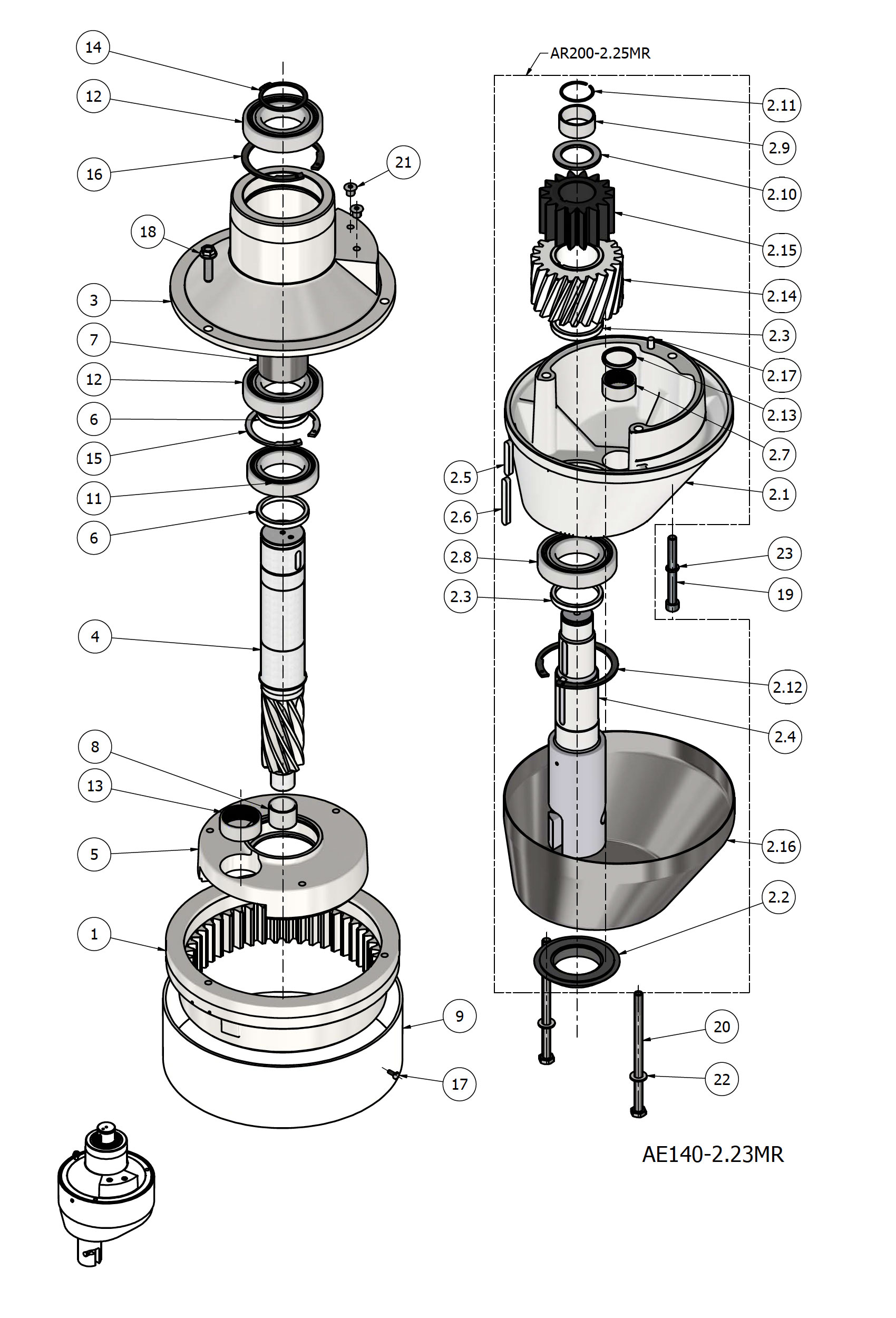 14
12
16
21
18
3
7
12
6
15
11
6
4
8
13
5
1
9
17
AR200-2.25MR
2.11
2.9
2.10
2.15
2.14
2.3
2.17
2.13
2.7
2.5
2.6
2.1
2.8
2.3
23
19
2.12
2.4
2.16
2.2
20
22
AE140-2.23MR