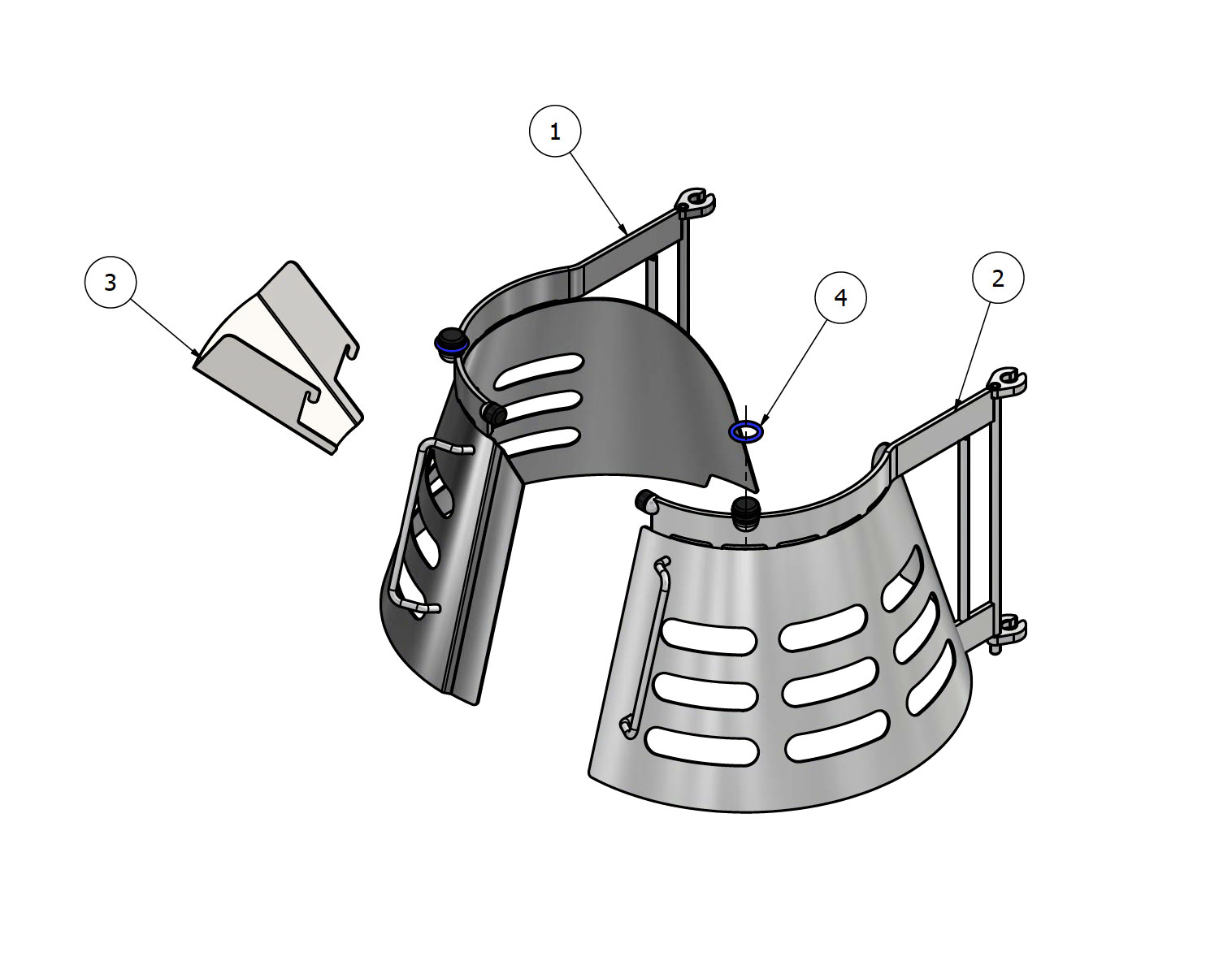 1
3
4
2