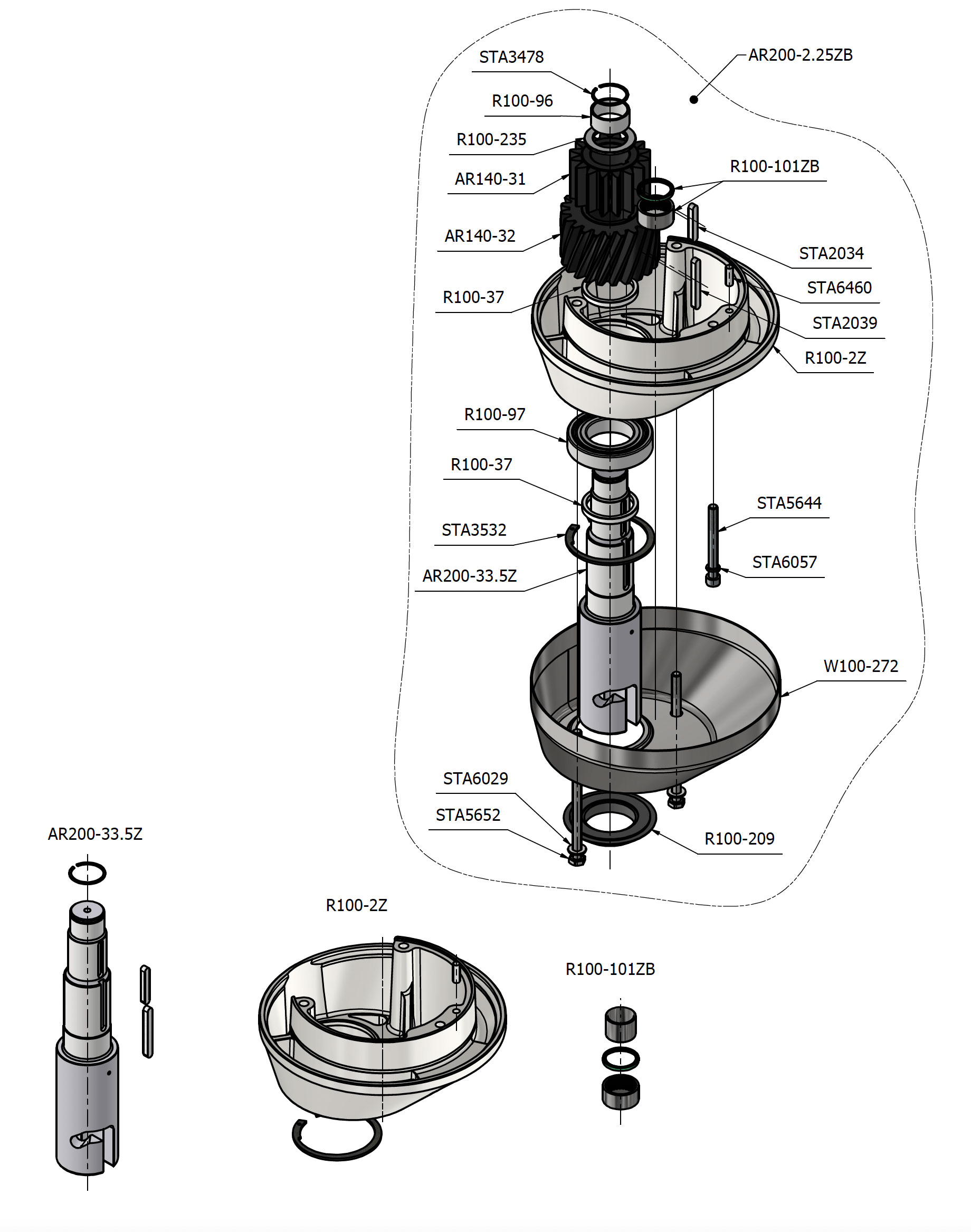 STA3478
AR200-2.25ZB
R100-96
R100-235
R100-101ZB
AR140-31
AR140-32
STA2034
STA6460
R100-37
STA2039
R100-2Z
R100-97
R100-37
STA5644
STA3532
STA6057
AR200-33.5Z
W100-272
STA6029
STA5652
R100-209
AR200-33.5Z
R100-2Z
R100-101ZB